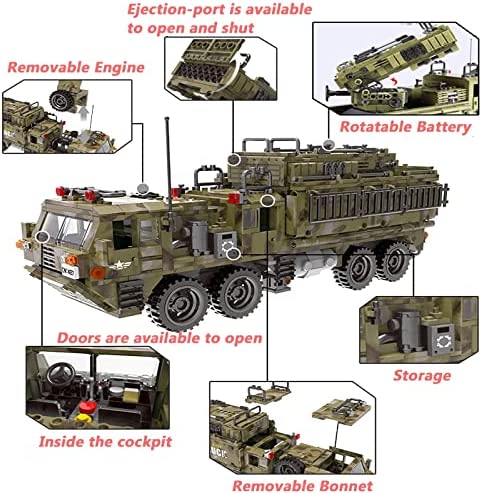 Ejection-port is available to open and shut

Removable Engine

Rotatable Battery

Doors are available to open

Storage

Inside the cockpit

Removable Bonnet