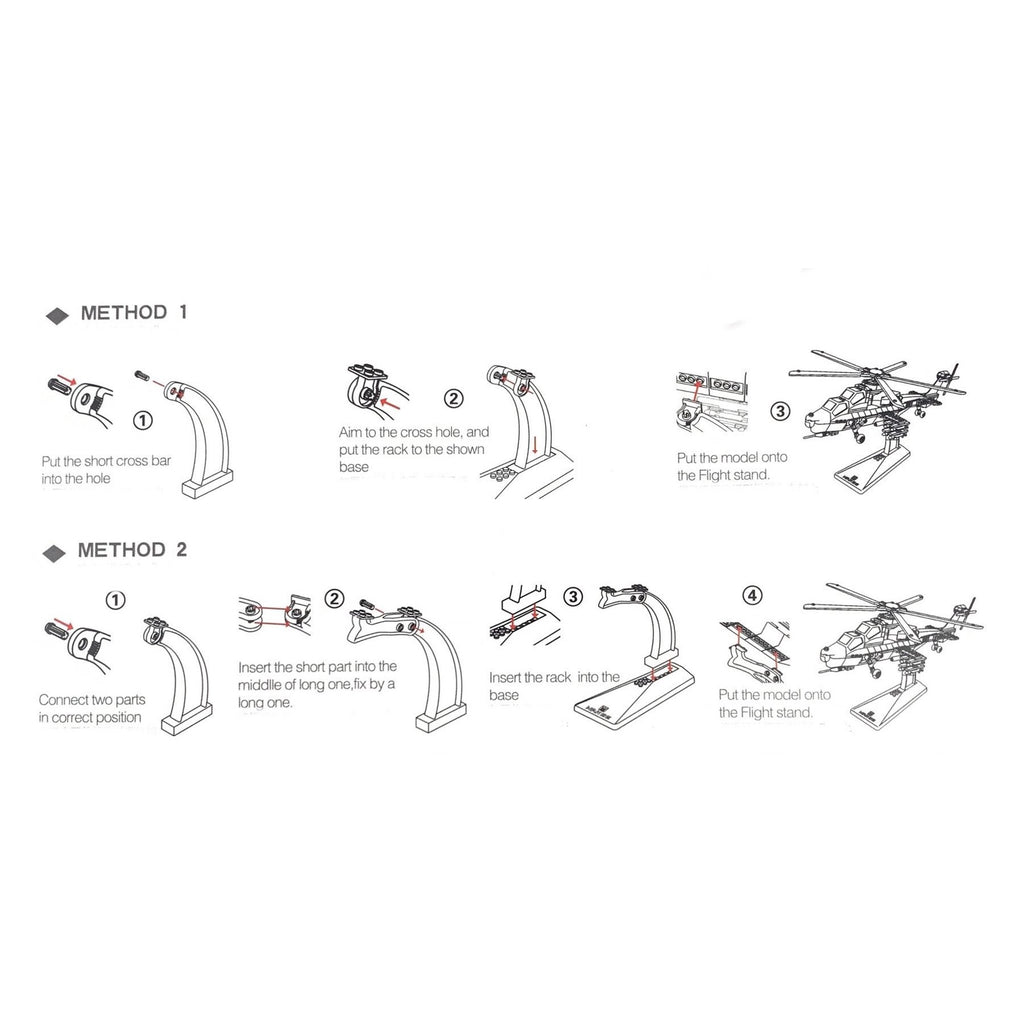 METHOD 1

①
Put the short cross bar into the hole

②
Aim to the cross hole, and put the rack to the shown base

③
Put the model onto the Flight stand.

METHOD 2

①
Connect two parts in correct position

②
Insert the short part into the middle of long one,fix by a long one.

③
Insert the rack into the base

④
Put the model onto the Flight stand.