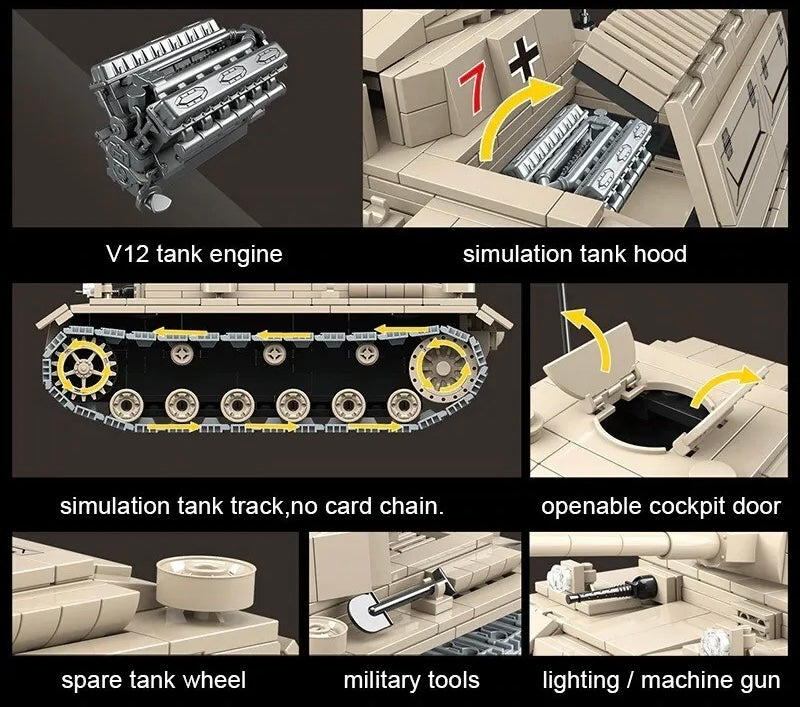 7

V12 tank engine

simulation tank hood

simulation tank track,no card chain.

openable cockpit door

spare tank wheel

military tools

lighting / machine gun