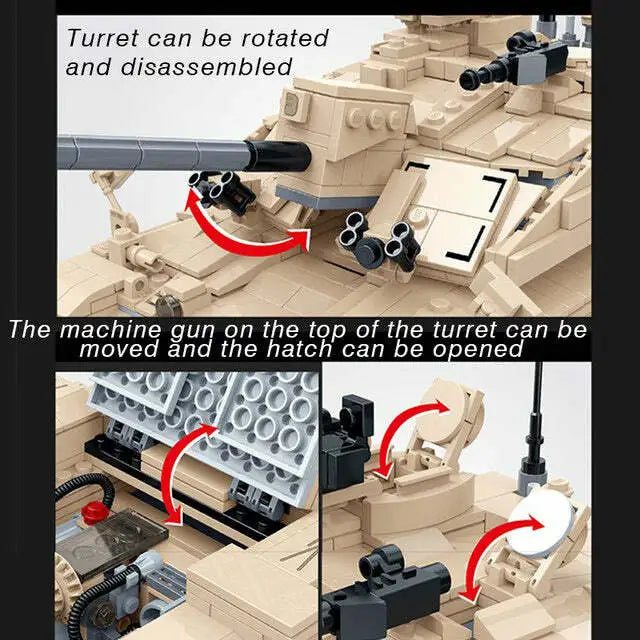 Turret can be rotated and disassembled

The machine gun on the top of the turret can be moved and the hatch can be opened