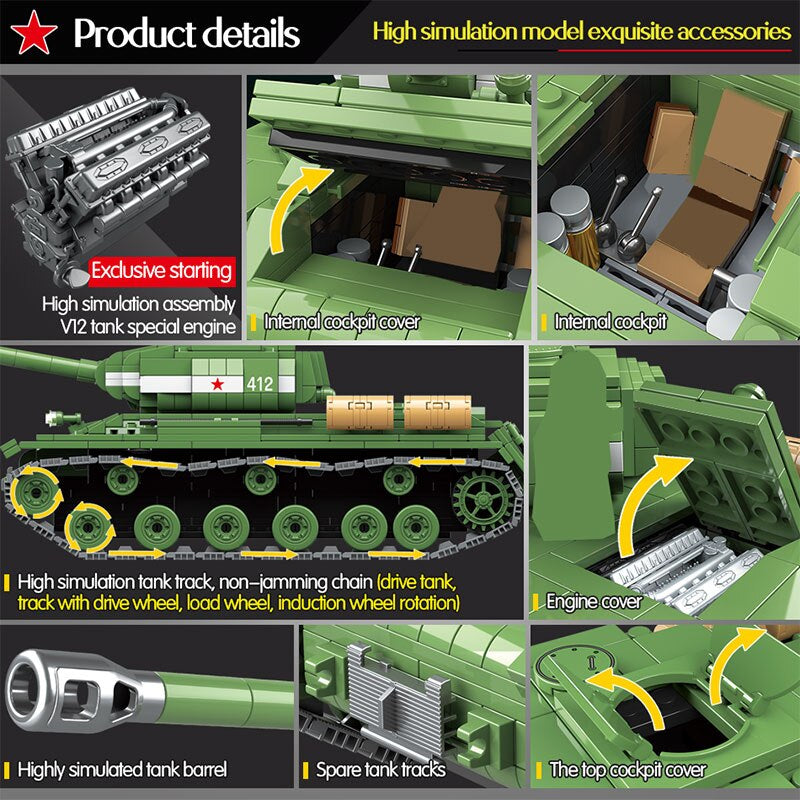 Product details

High simulation model exquisite accessories

Exclusive starting

High simulation assembly V12 tank special engine

Internal cockpit cover

Internal cockpit

412

High simulation tank track, non–jamming chain (drive tank, track with drive wheel, load wheel, induction wheel rotation)

Engine cover

Highly simulated tank barrel

Spare tank tracks

The top cockpit cover