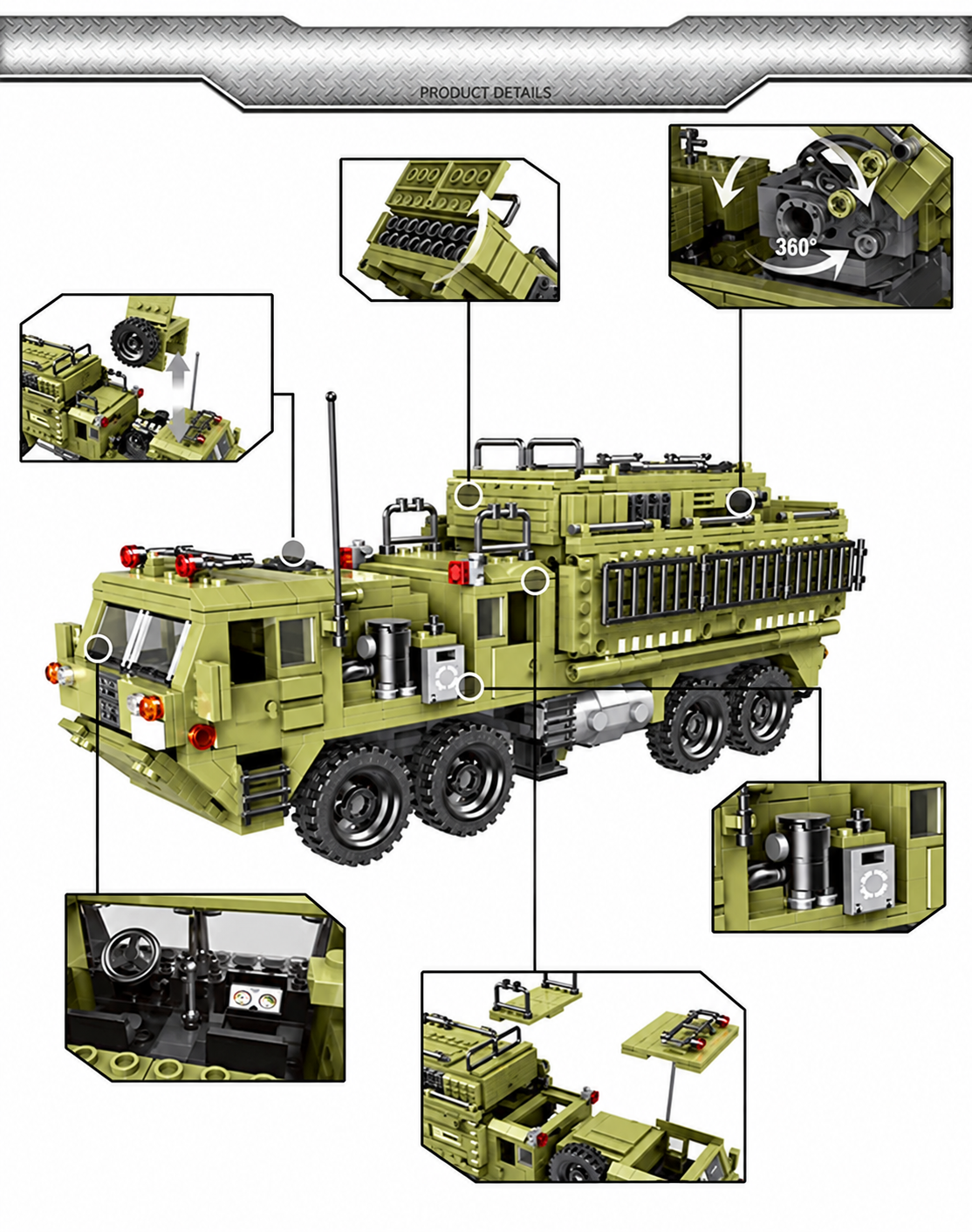 PRODUCT DETAILS

360°