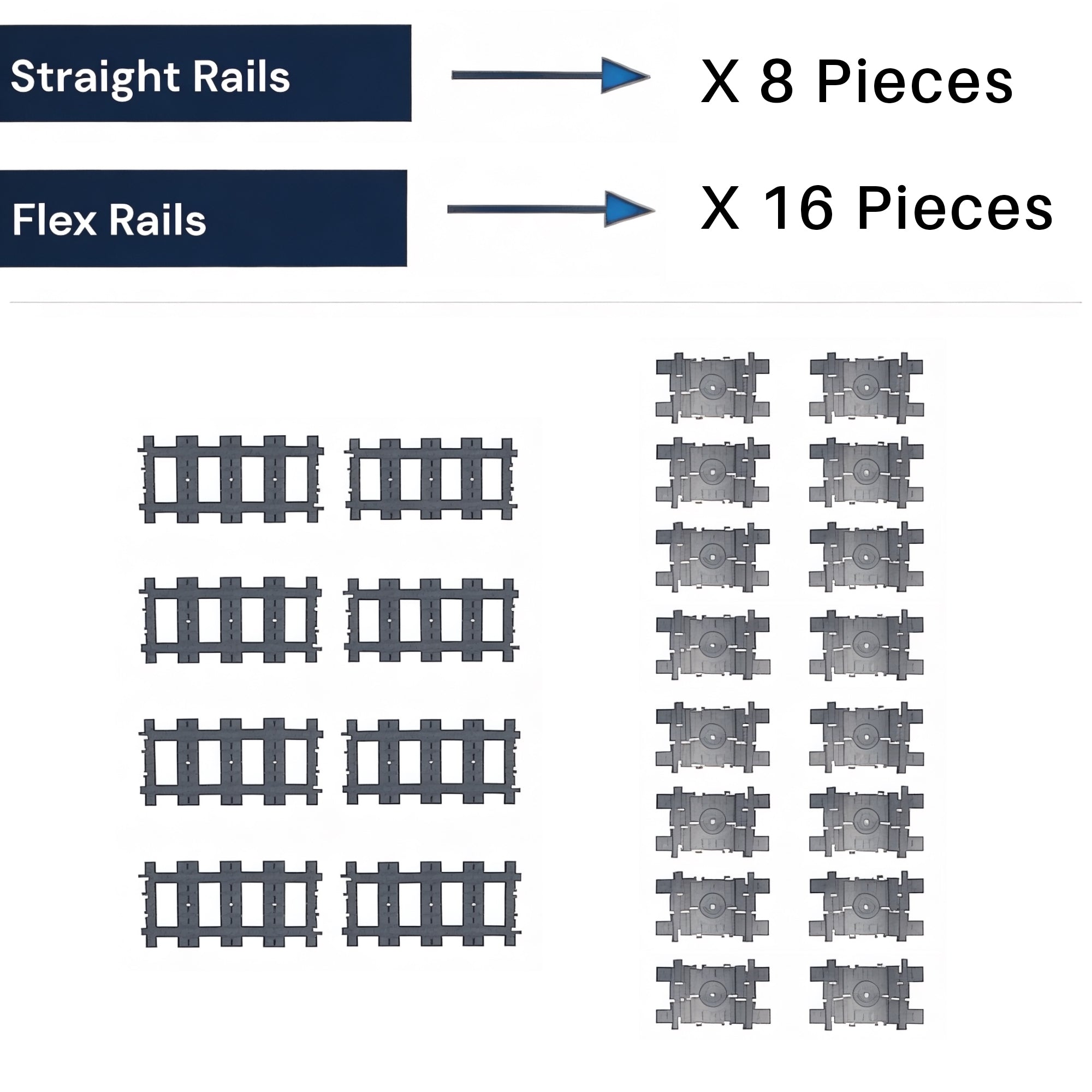 Straight Rails

X 8 Pieces

Flex Rails

X 16 Pieces