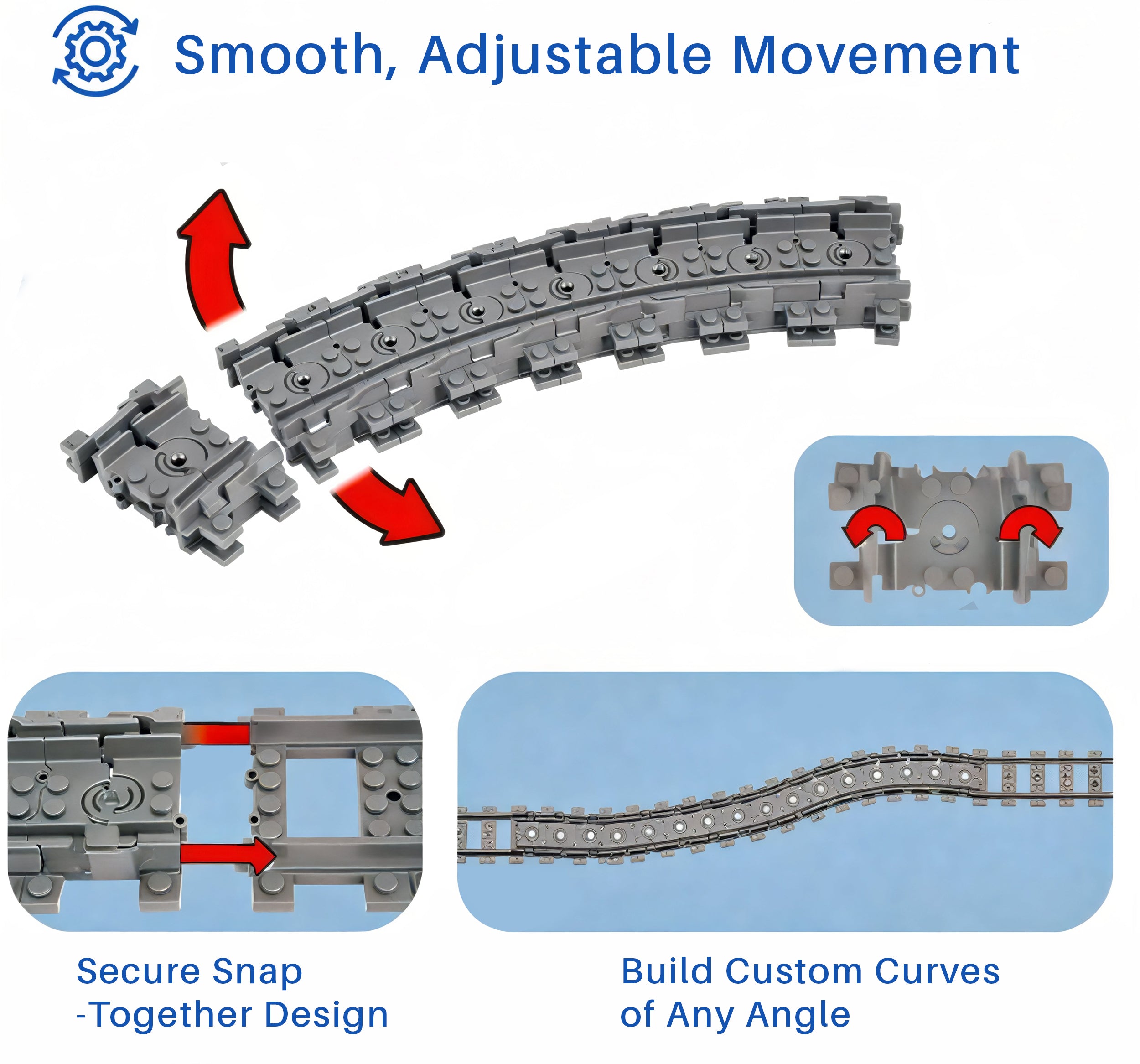 Smooth, Adjustable Movement

Secure Snap
-Together Design

Build Custom Curves
of Any Angle