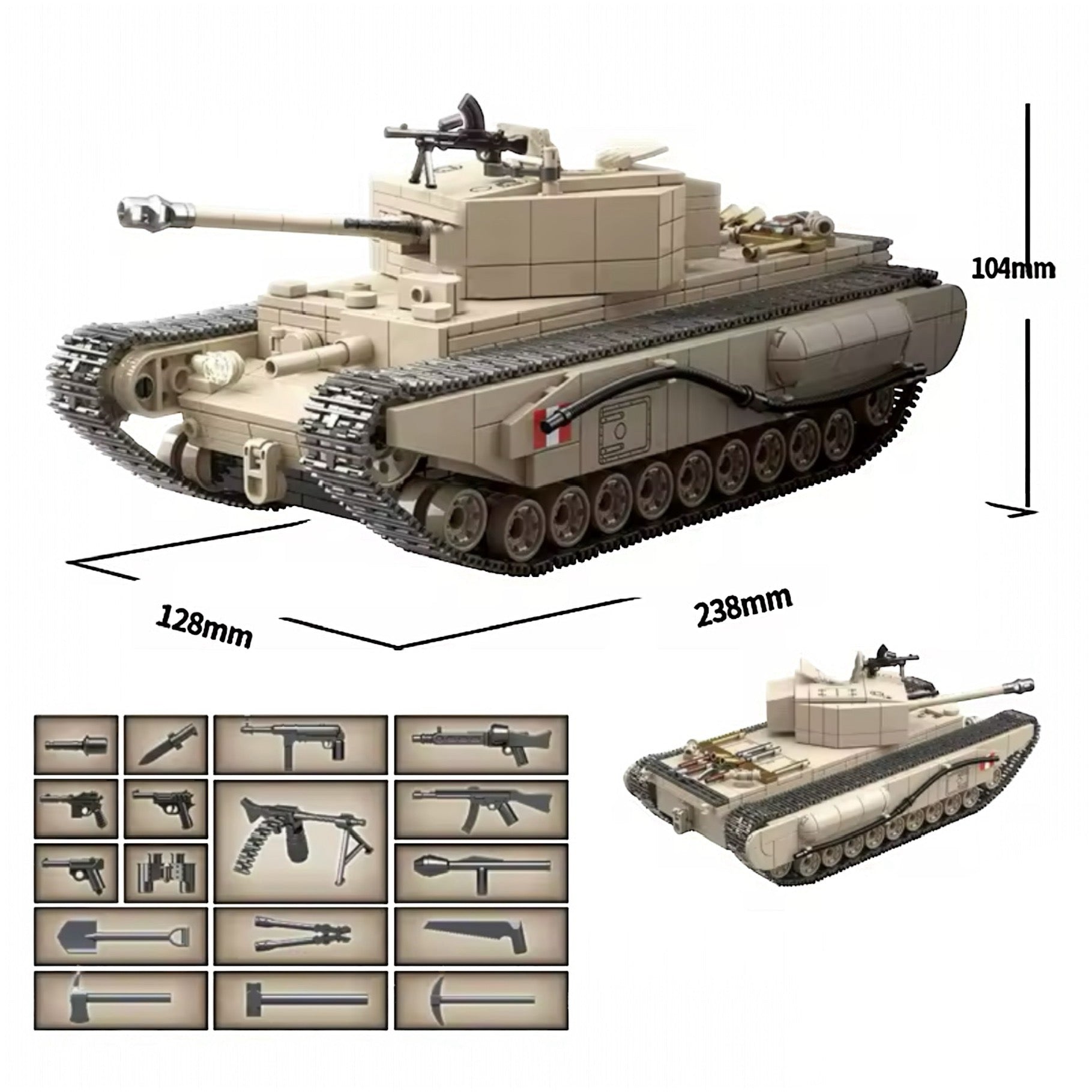 104mm

128mm

238mm