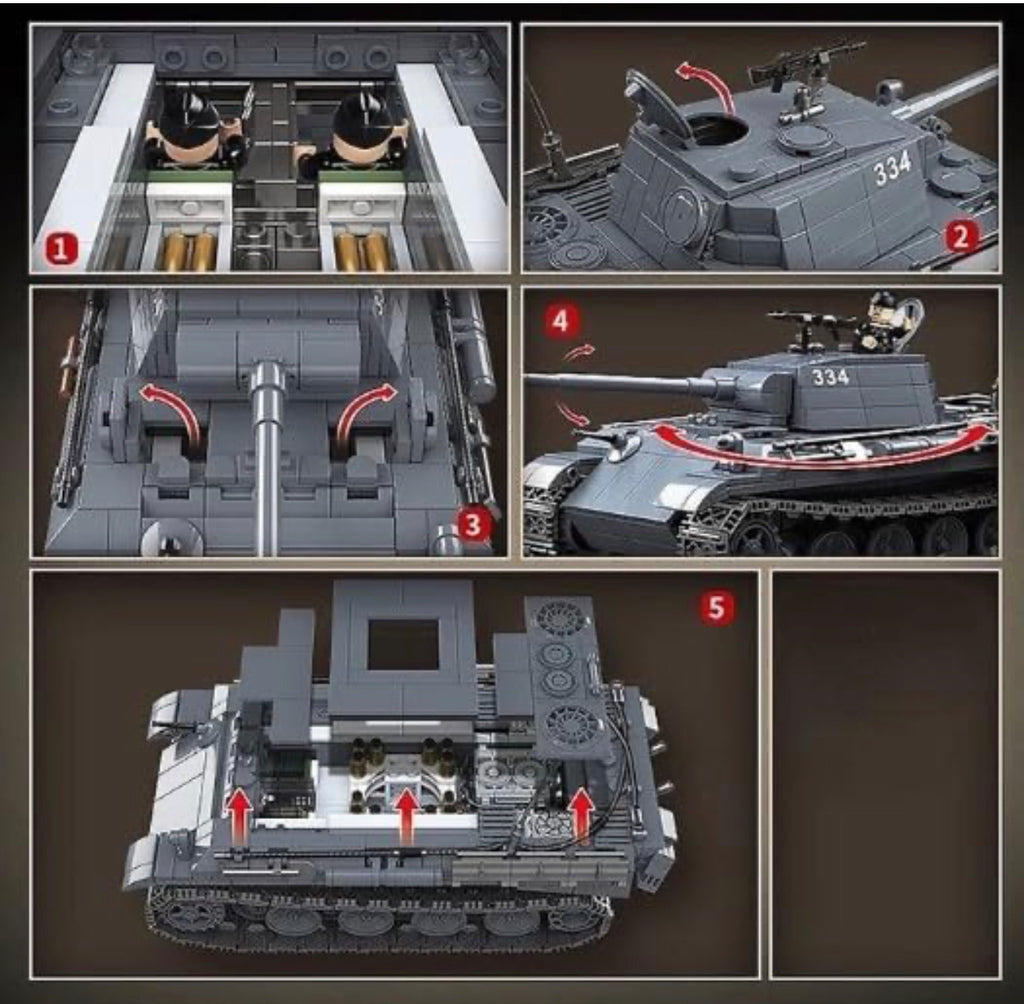 1

334

2

3

4

334

5