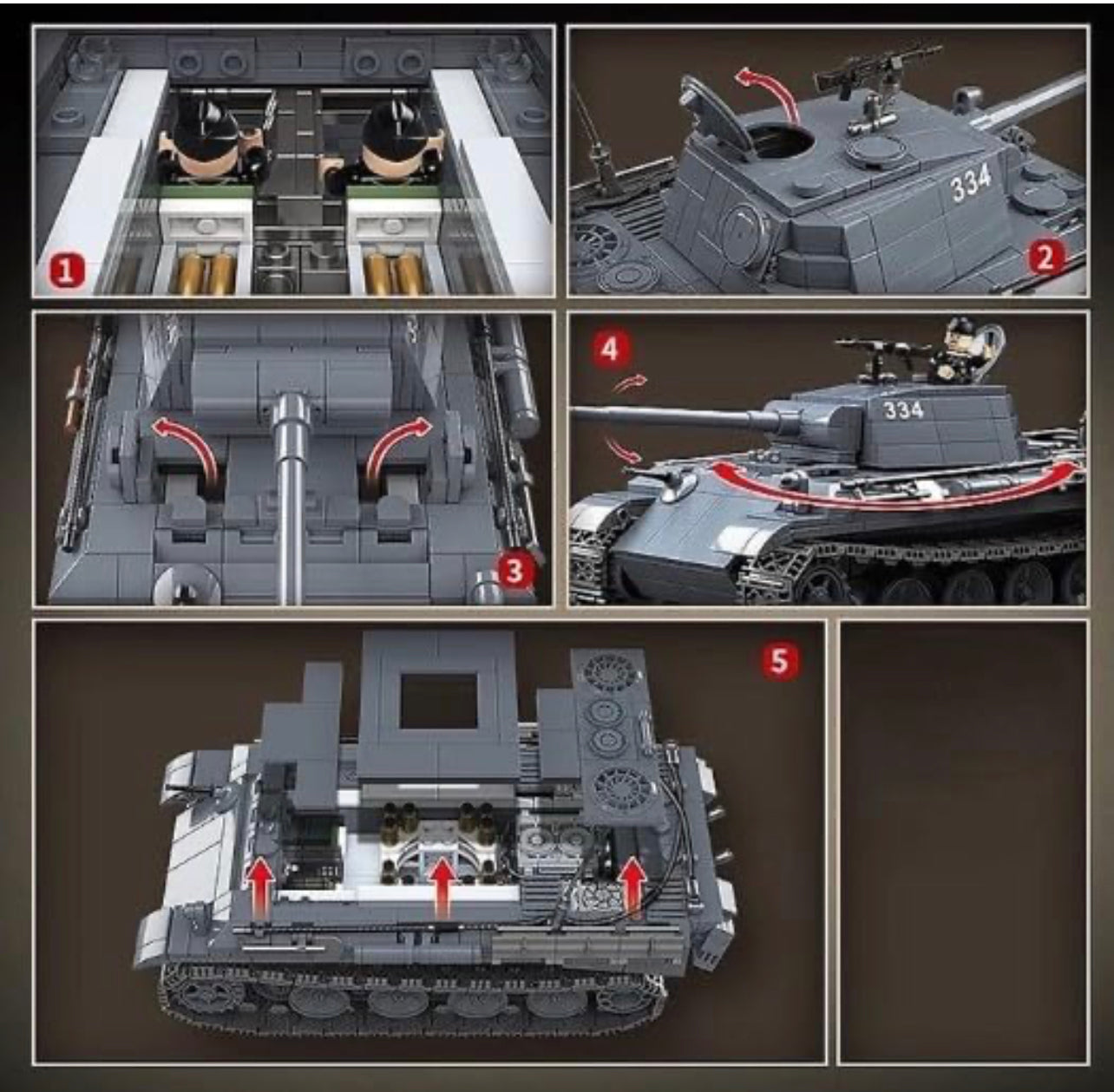 1
334
2
3
4
334
5