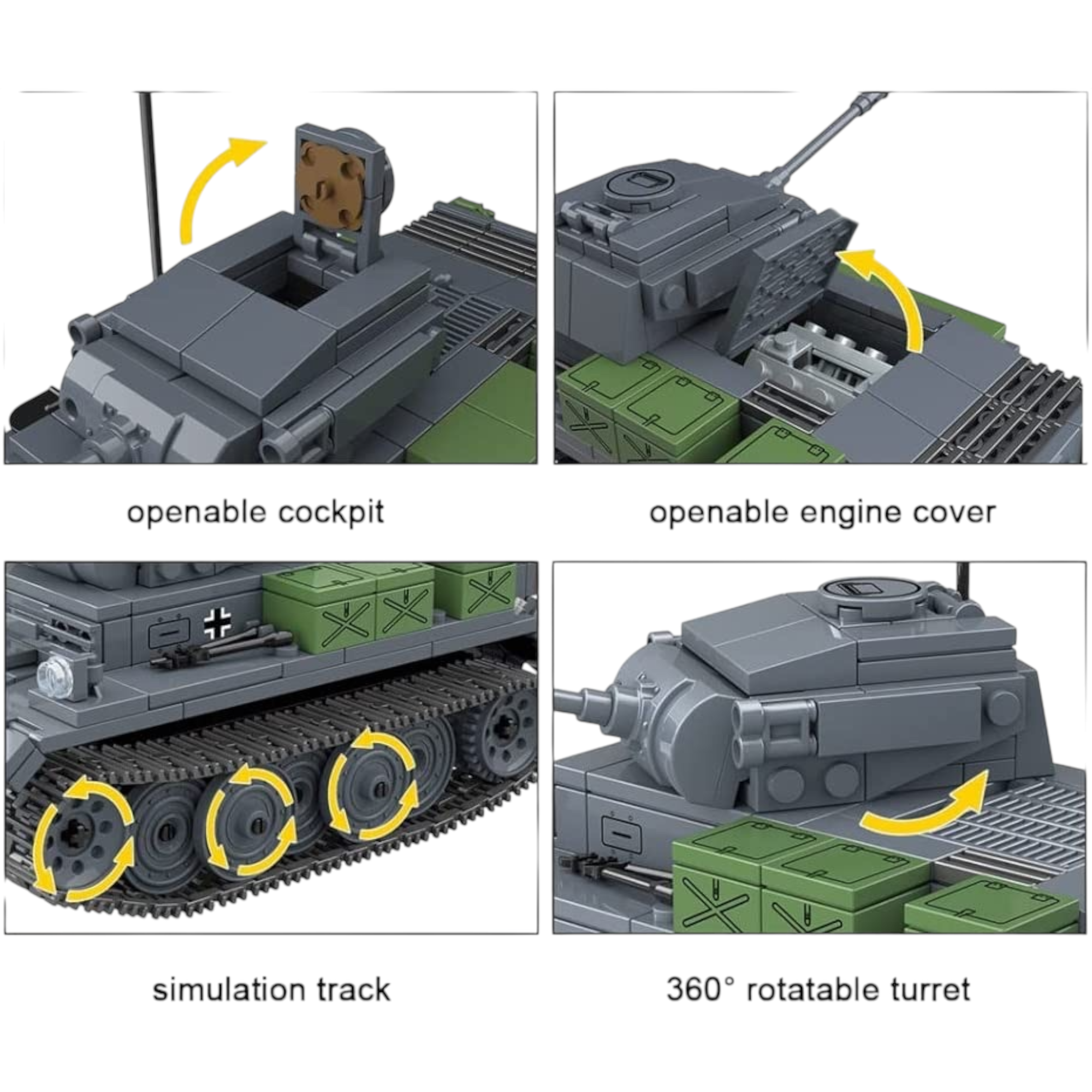 openable cockpit

openable engine cover

simulation track

360° rotatable turret