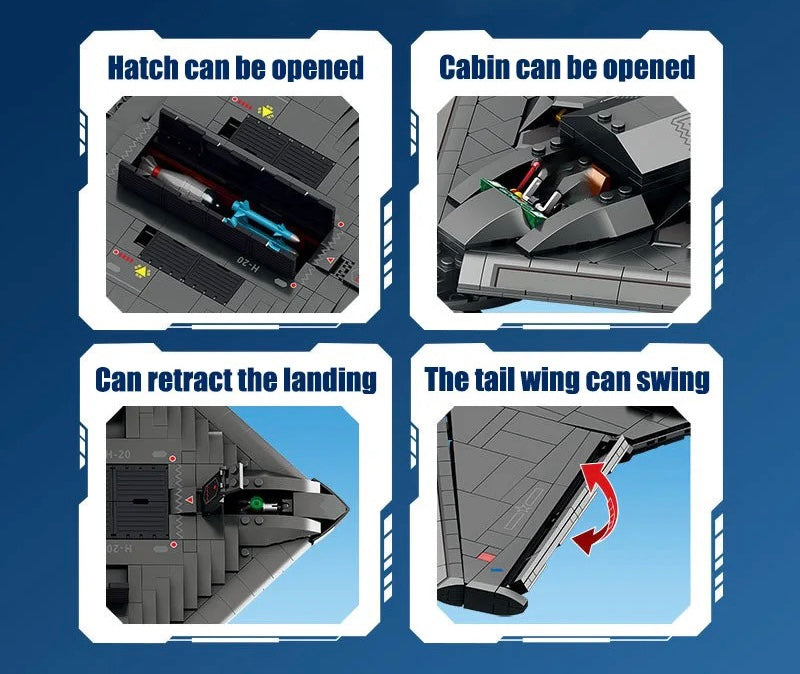 Hatch can be opened

H-20

Cabin can be opened

Can retract the landing

H-20

H-20

The tail wing can swing