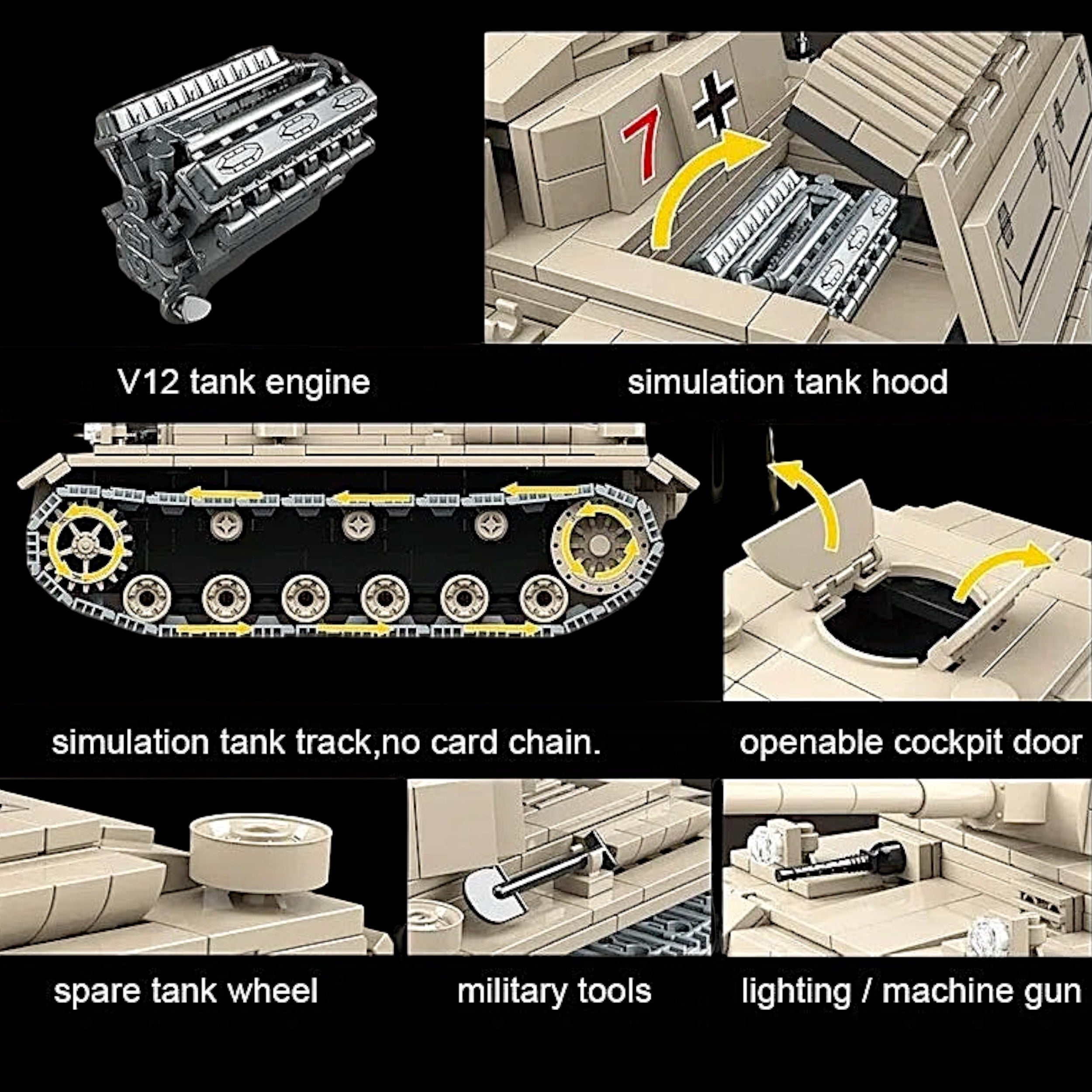 7

V12 tank engine

simulation tank hood

simulation tank track,no card chain.

openable cockpit door

spare tank wheel

military tools

lighting / machine gun