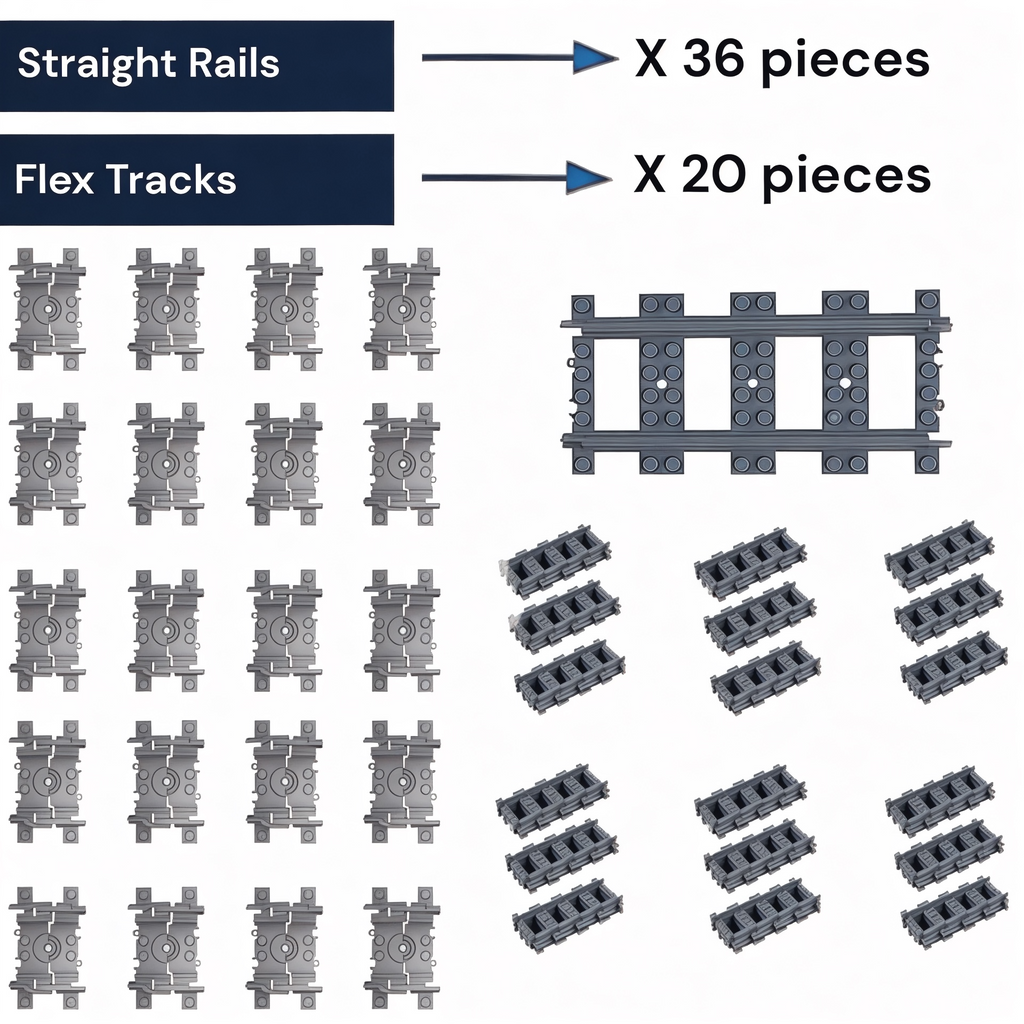 Straight Rails

X 36 pieces

Flex Tracks

X 20 pieces