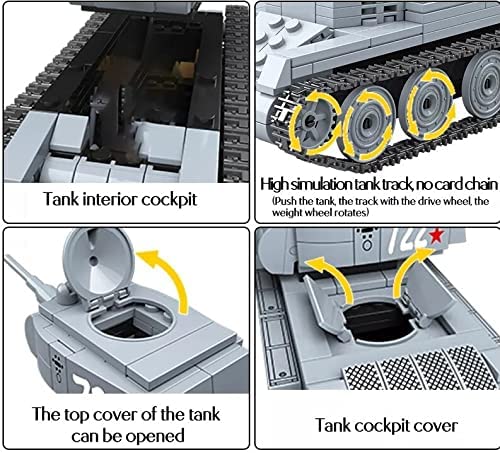 Tank interior cockpit

High simulation tank track, no card chain
(Push the tank, the track with the drive wheel, the weight wheel rotates)

The top cover of the tank can be opened

122

Tank cockpit cover