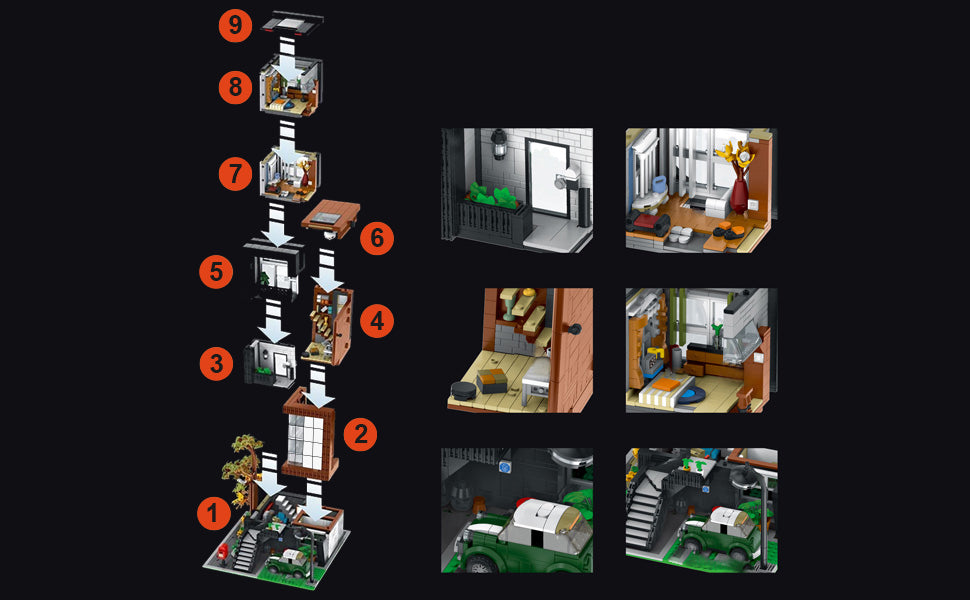 9
8
7
6
5
4
3
2
1