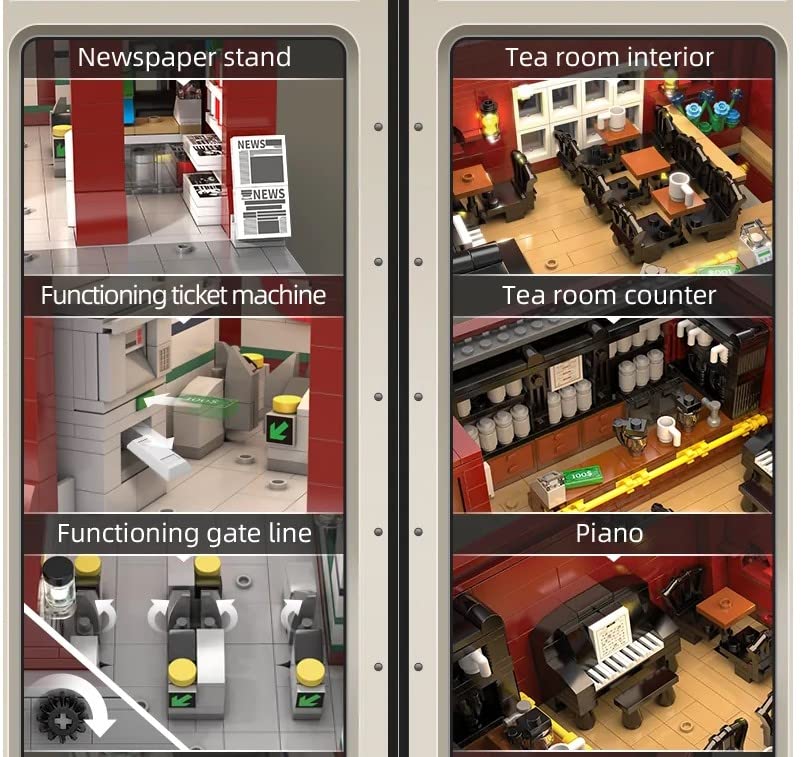 Newspaper stand

NEWS

NEWS

Functioning ticket machine

100$

Functioning gate line

Tea room interior

Tea room counter

100$

Piano