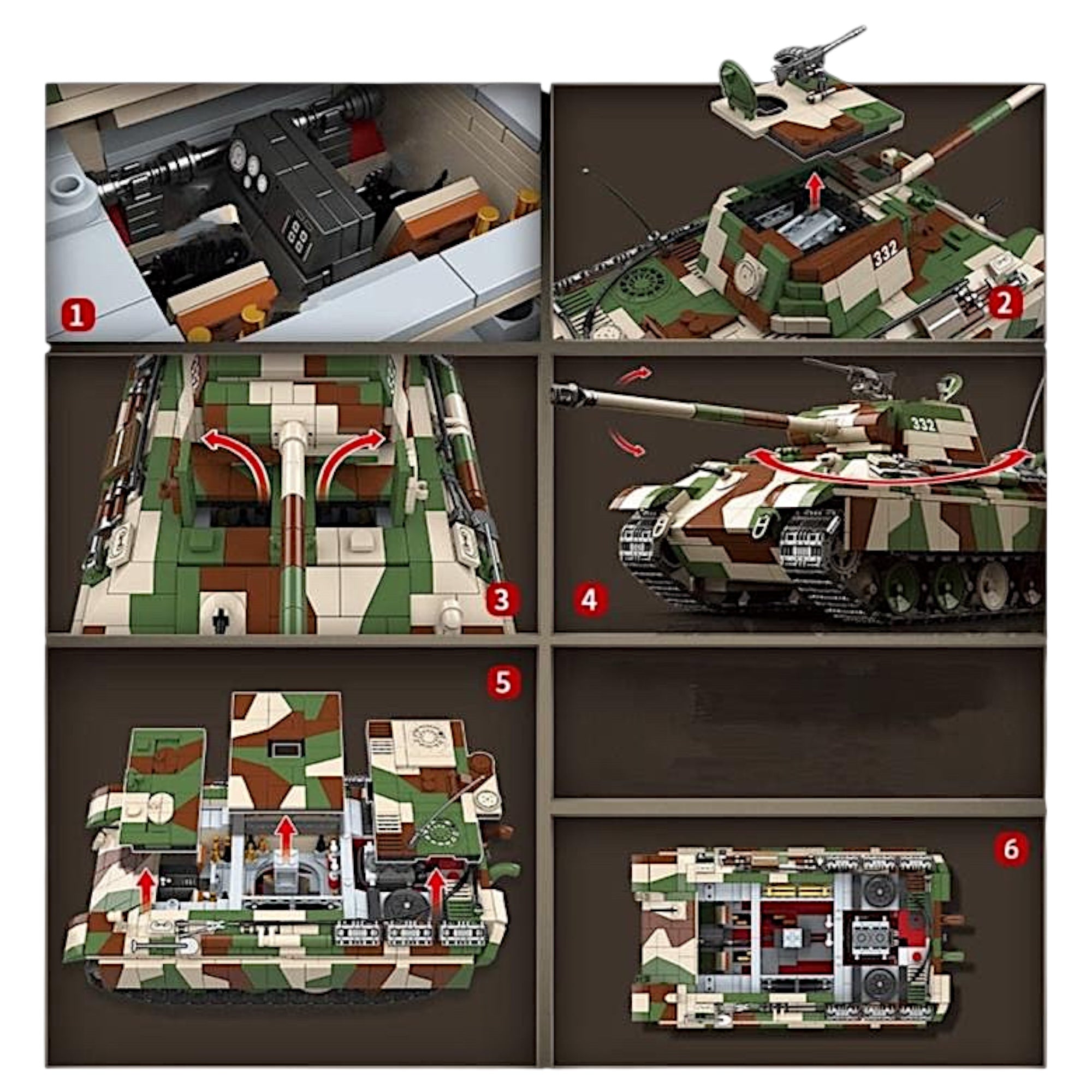 1

332

2

3

332

4

5

6