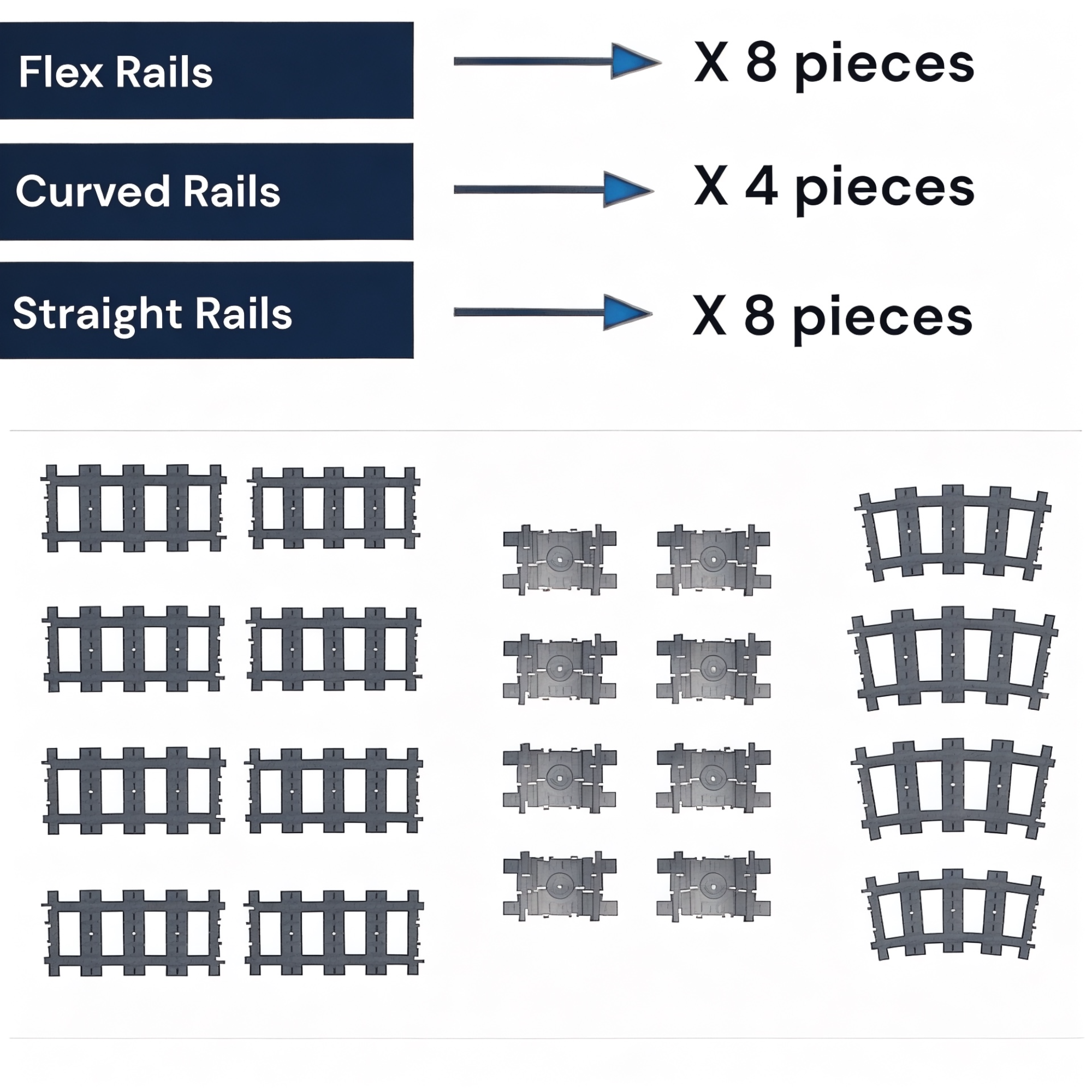 Flex Rails
X 8 pieces

Curved Rails
X 4 pieces

Straight Rails
X 8 pieces