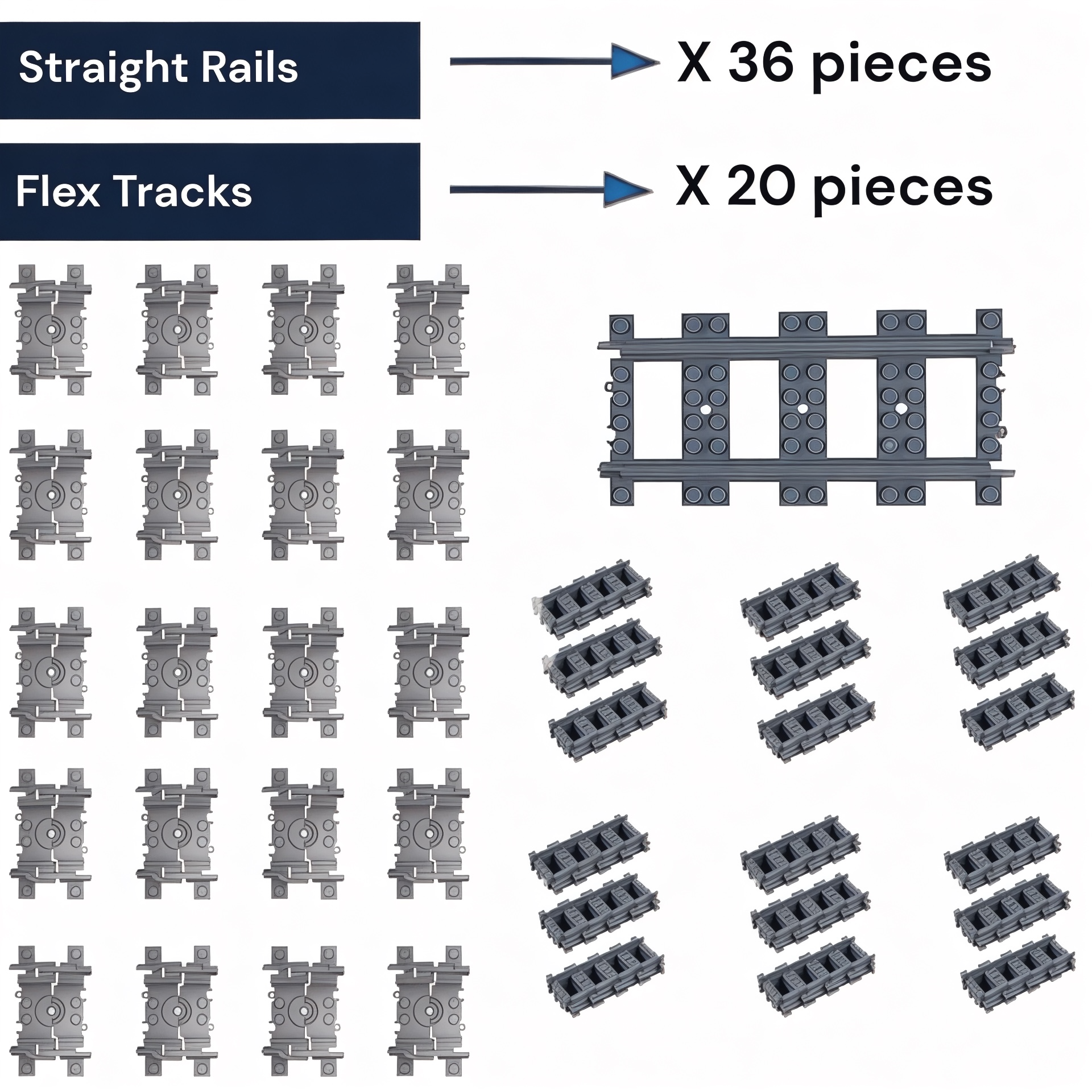 Straight Rails

X 36 pieces

Flex Tracks

X 20 pieces