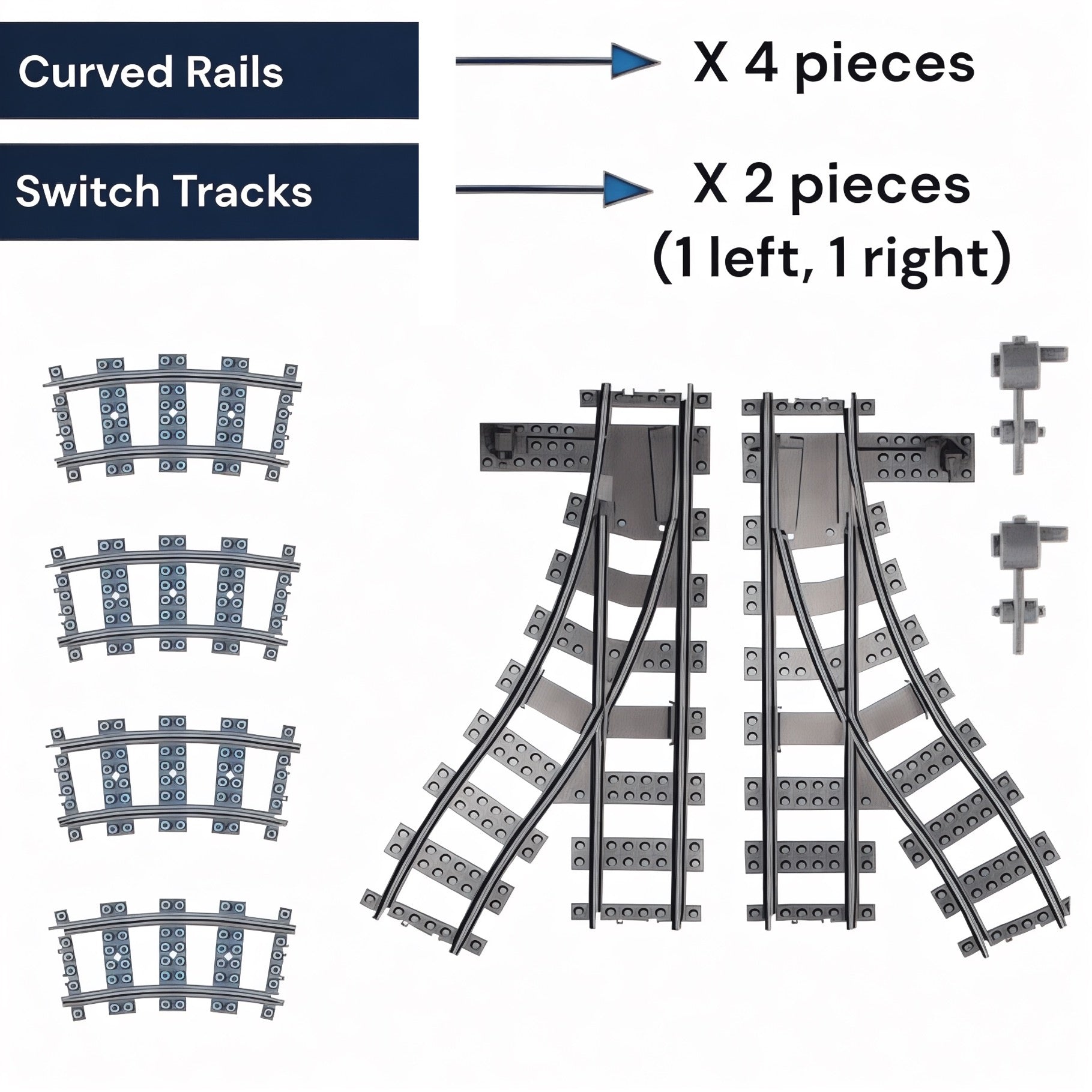 Curved Rails

X 4 pieces

Switch Tracks

X 2 pieces
(1 left, 1 right)