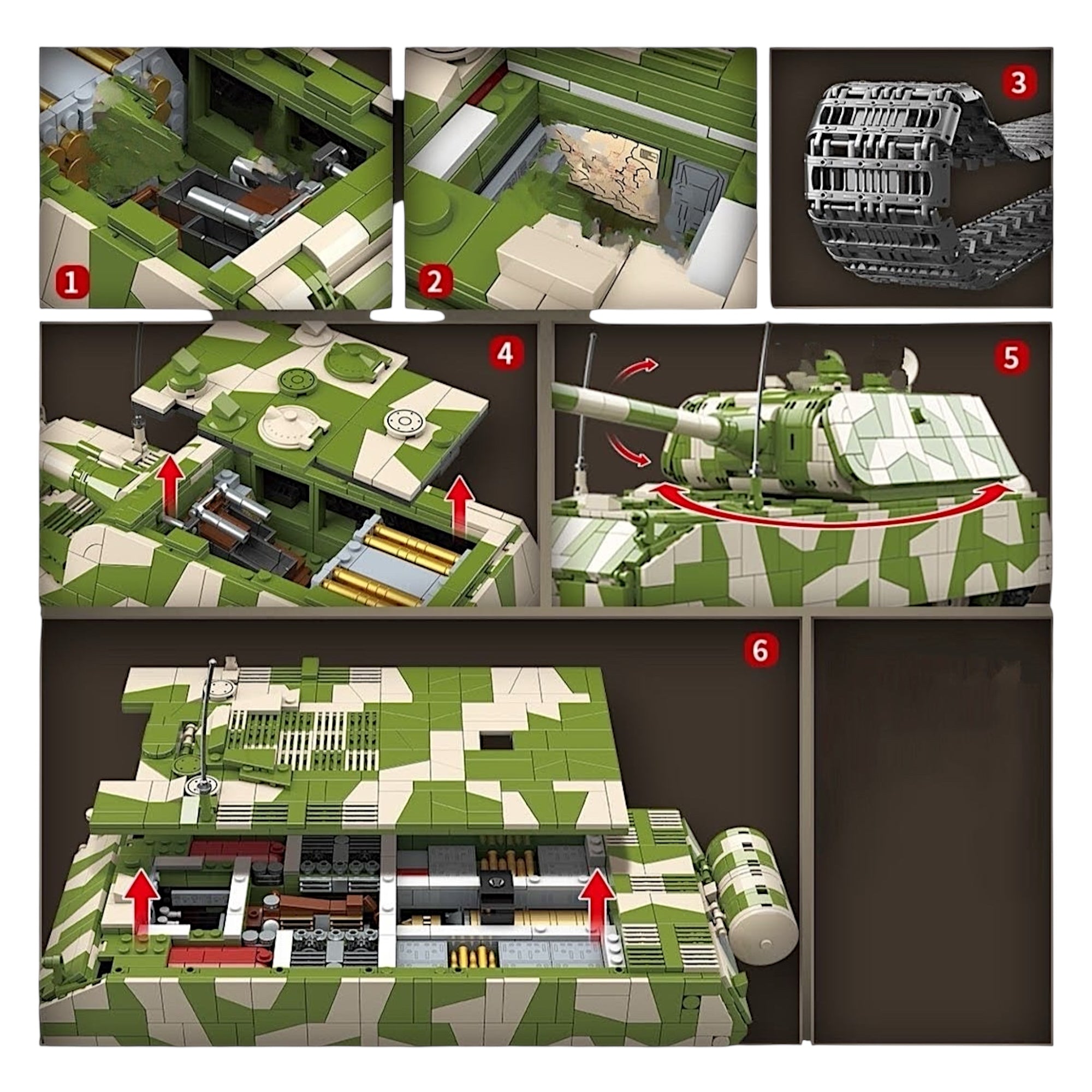 1
2
3
4
5
6